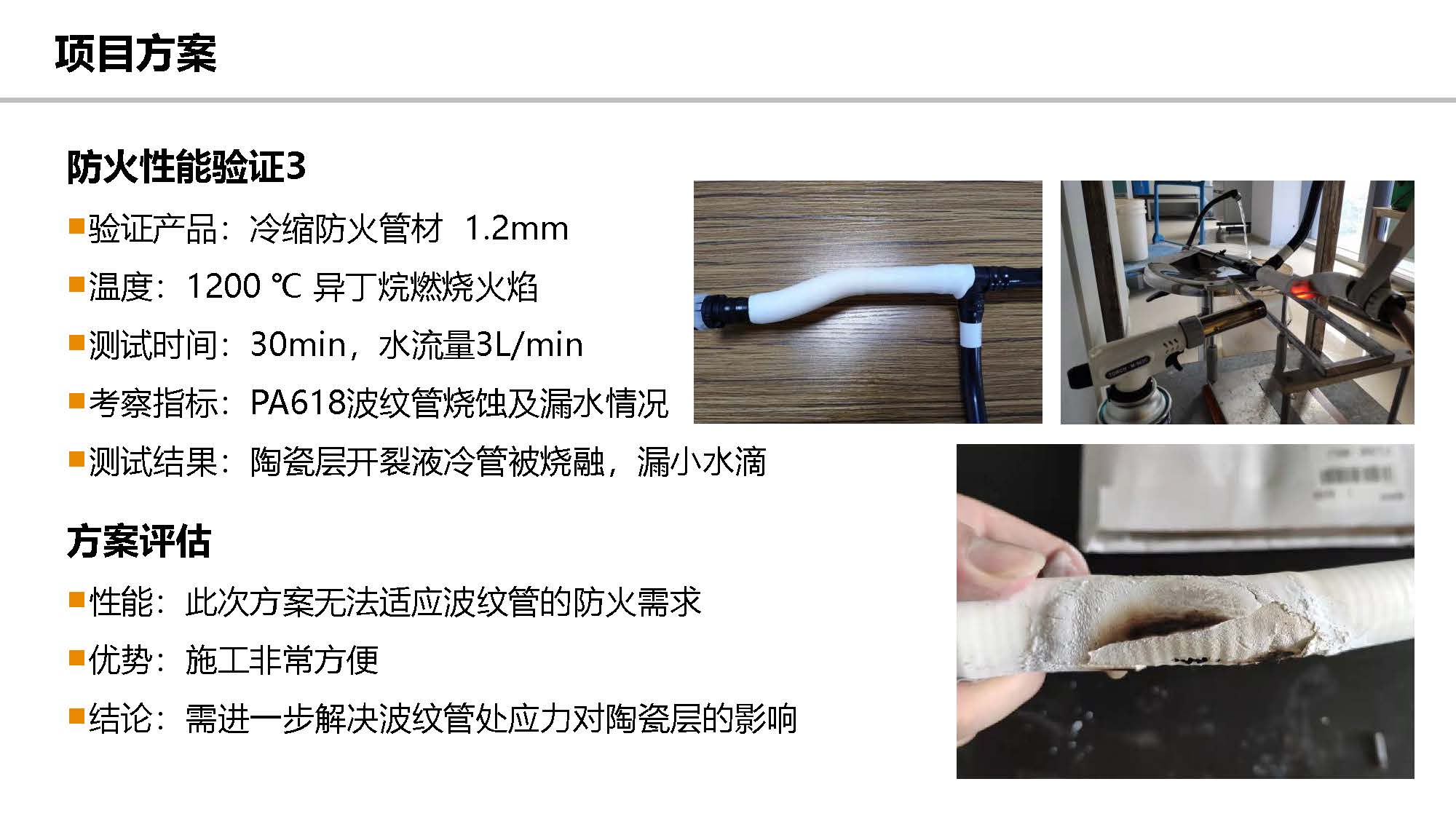 项目方案

防火性能验证3

■验证产品：冷缩防火管材 1.2mm

■温度：1200 ℃ 异丁烷燃烧火焰

■测试时间：30min，水流量3L/min

■考察指标：PA618波纹管烧蚀及漏水情况

■测试结果：陶瓷层开裂液冷管被烧融，漏小水滴

方案评估

■性能：此次方案无法适应波纹管的防火需求

■优势：施工非常方便

■结论：需进一步解决波纹管处应力对陶瓷层的影响